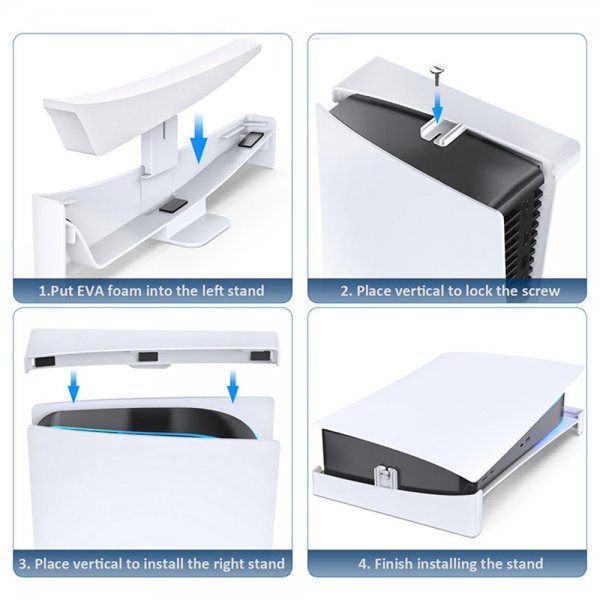 1.Put EVA foam into the left stand

2. Place vertical to lock the screw

3. Place vertical to install the right stand

4. Finish installing the stand