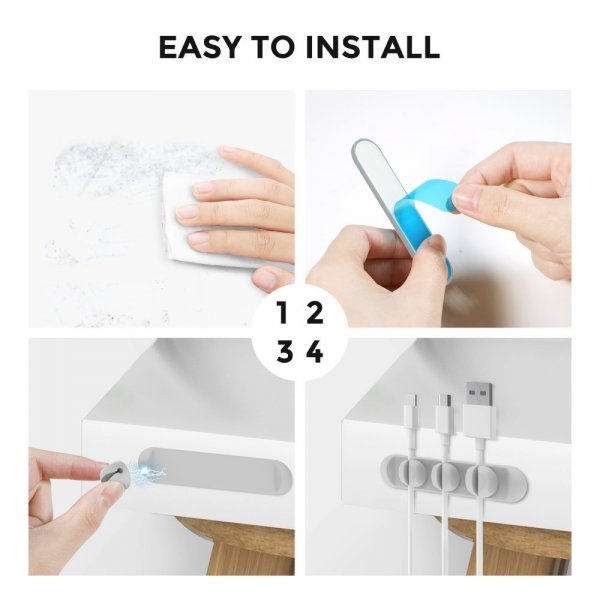 EASY TO INSTALL

1 2
3 4