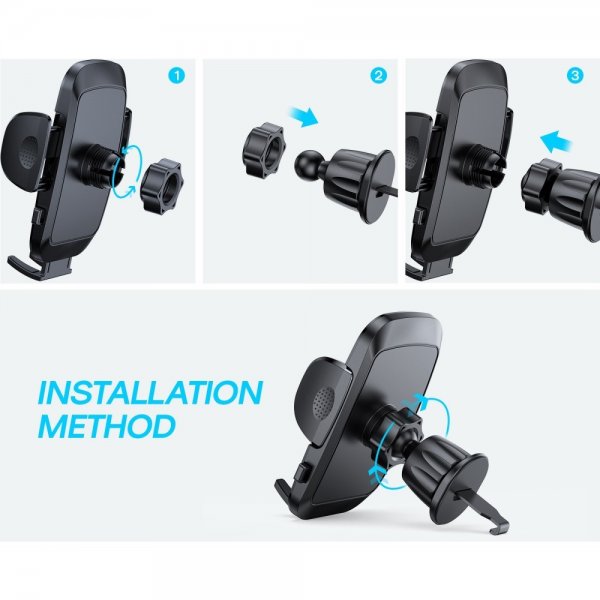 1

2

3

INSTALLATION METHOD