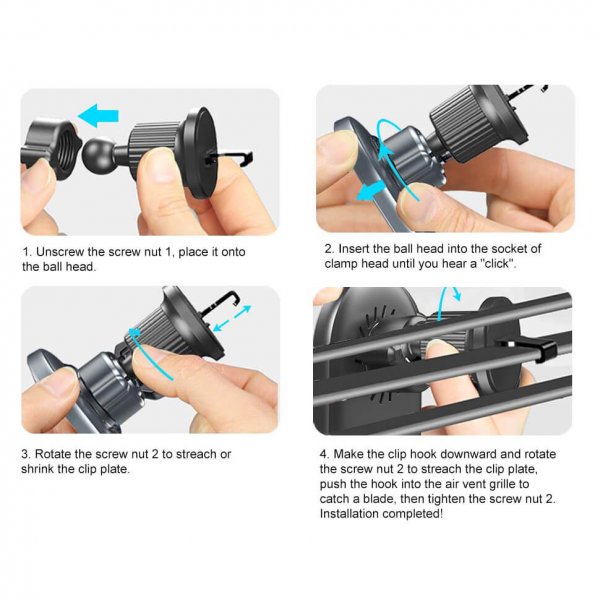 1. Unscrew the screw nut 1, place it onto the ball head.

2. Insert the ball head into the socket of clamp head until you hear a "click".

3. Rotate the screw nut 2 to streach or shrink the clip plate.

4. Make the clip hook downward and rotate the screw nut 2 to streach the clip plate, push the hook into the air vent grille to catch a blade, then tighten the screw nut 2. Installation completed!